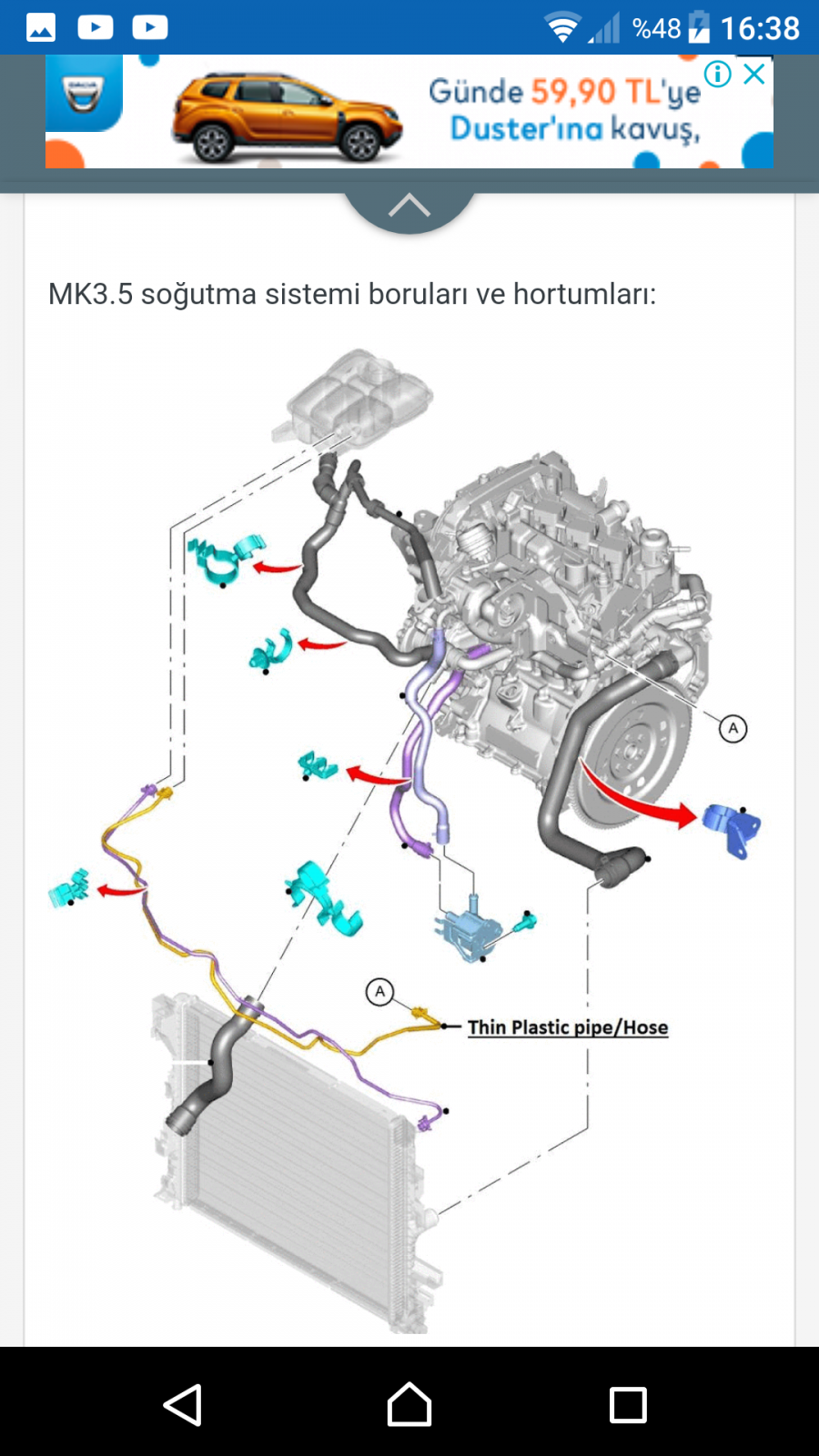 %48 16:38

DACIA

Günde 59,90 TL'ye Duster'ına kavuş,

MK3.5 soğutma sistemi boruları ve hortumları:

A

A

Thin Plastic pipe/Hose