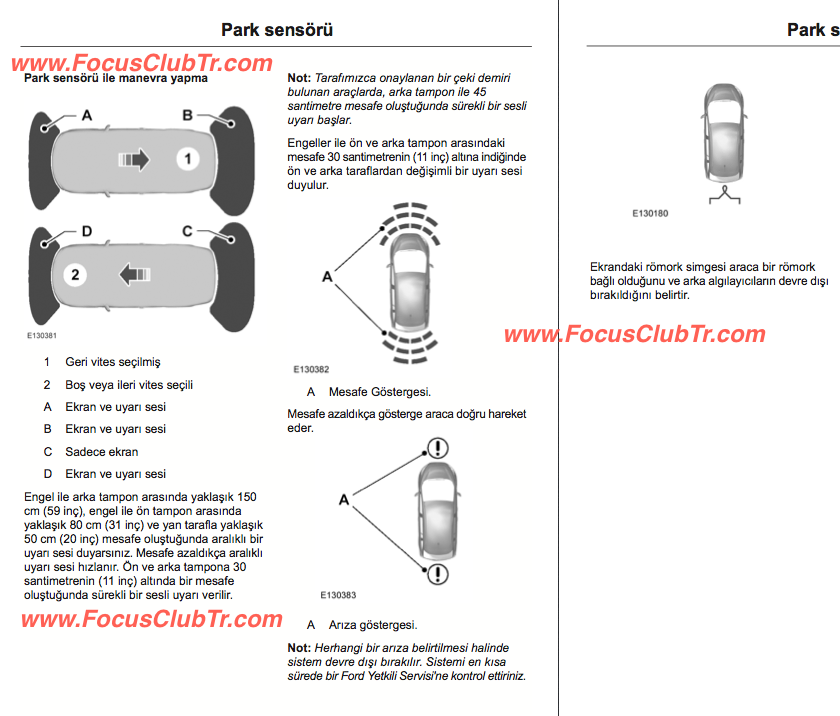 Park sensörü

www.FocusClubTr.com

Park sensörü ile manevra yapma

A
B
1
D
C
2

E130381

1 Geri vites seçilmiş

2 Boş veya ileri vites seçili

A Ekran ve uyarı sesi

B Ekran ve uyarı sesi

C Sadece ekran

D Ekran ve uyarı sesi

Engel ile arka tampon arasında yaklaşık 150 cm (59 inç), engel ile ön tampon arasında yaklaşık 80 cm (31 inç) ve yan tarafla yaklaşık 50 cm (20 inç) mesafe oluştuğunda aralıklı bir uyarı sesi duyarsınız. Mesafe azaldıkça aralıklı uyarı sesi hızlanır. Ön ve arka tampona 30 santimetrenin (11 inç) altında bir mesafe oluştuğunda sürekli bir sesli uyarı verilir.

www.FocusClubTr.com

Not: Tarafımızca onaylanan bir çeki demiri bulunan araçlarda, arka tampon ile 45 santimetre mesafe oluştuğunda sürekli bir sesli uyarı başlar.

Engeller ile ön ve arka tampon arasındaki mesafe 30 santimetrenin (11 inç) altına indiğinde ön ve arka taraflardan değişimli bir uyarı sesi duyulur.

A

E130382

A Mesafe Göstergesi.

Mesafe azaldıkça gösterge araca doğru hareket eder.

A

E130383

A Arıza göstergesi.

Not: Herhangi bir arıza belirtilmesi halinde sistem devre dışı bırakılır. Sistemi en kısa sürede bir Ford Yetkili Servisi'ne kontrol ettiriniz.

Park s

E130180

Ekrandaki römork simgesi araca bir römork bağlı olduğunu ve arka algılayıcıların devre dışı bırakıldığını belirtir.

www.FocusClubTr.com