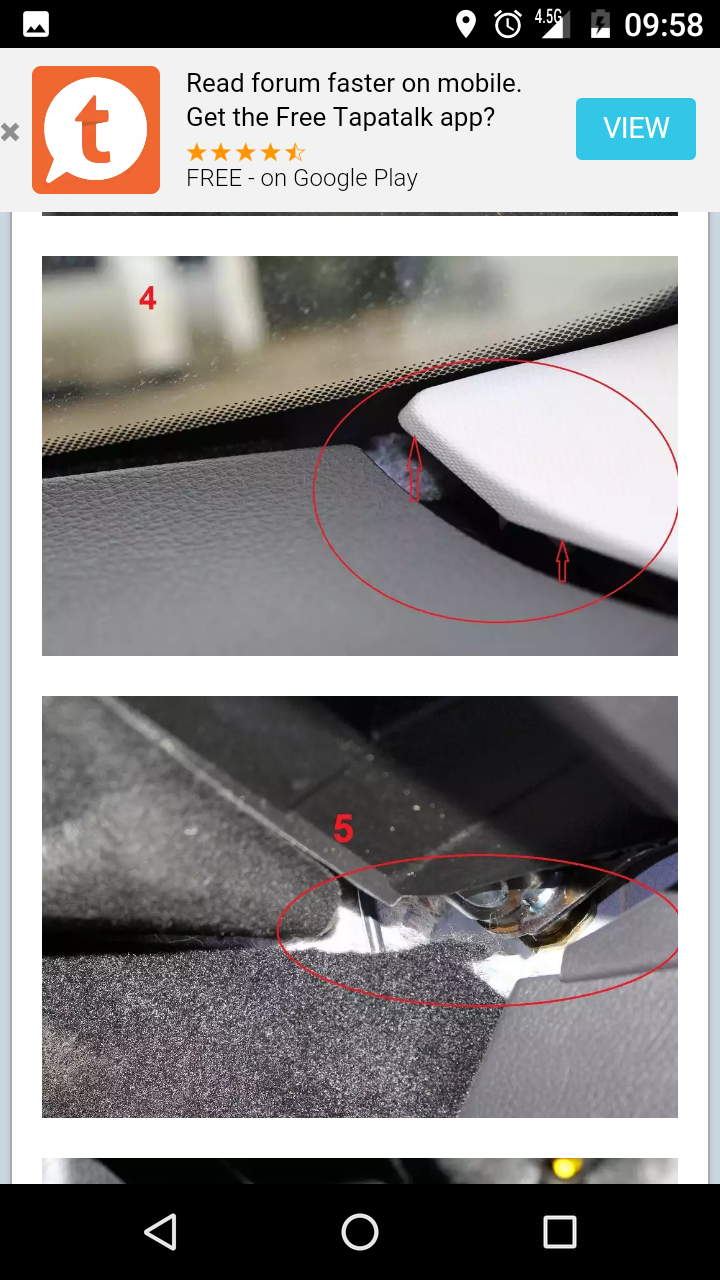 4.5G 09:58

t

Read forum faster on mobile. Get the Free Tapatalk app?

FREE - on Google Play

VIEW

4

5