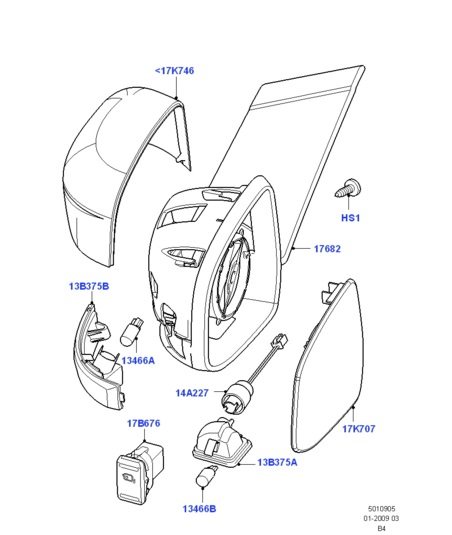 <17K746

HS1

17682

13B375B

13466A

14A227

17K707

17B676

13B375A

13466B

5010905
01-2009 03
B4